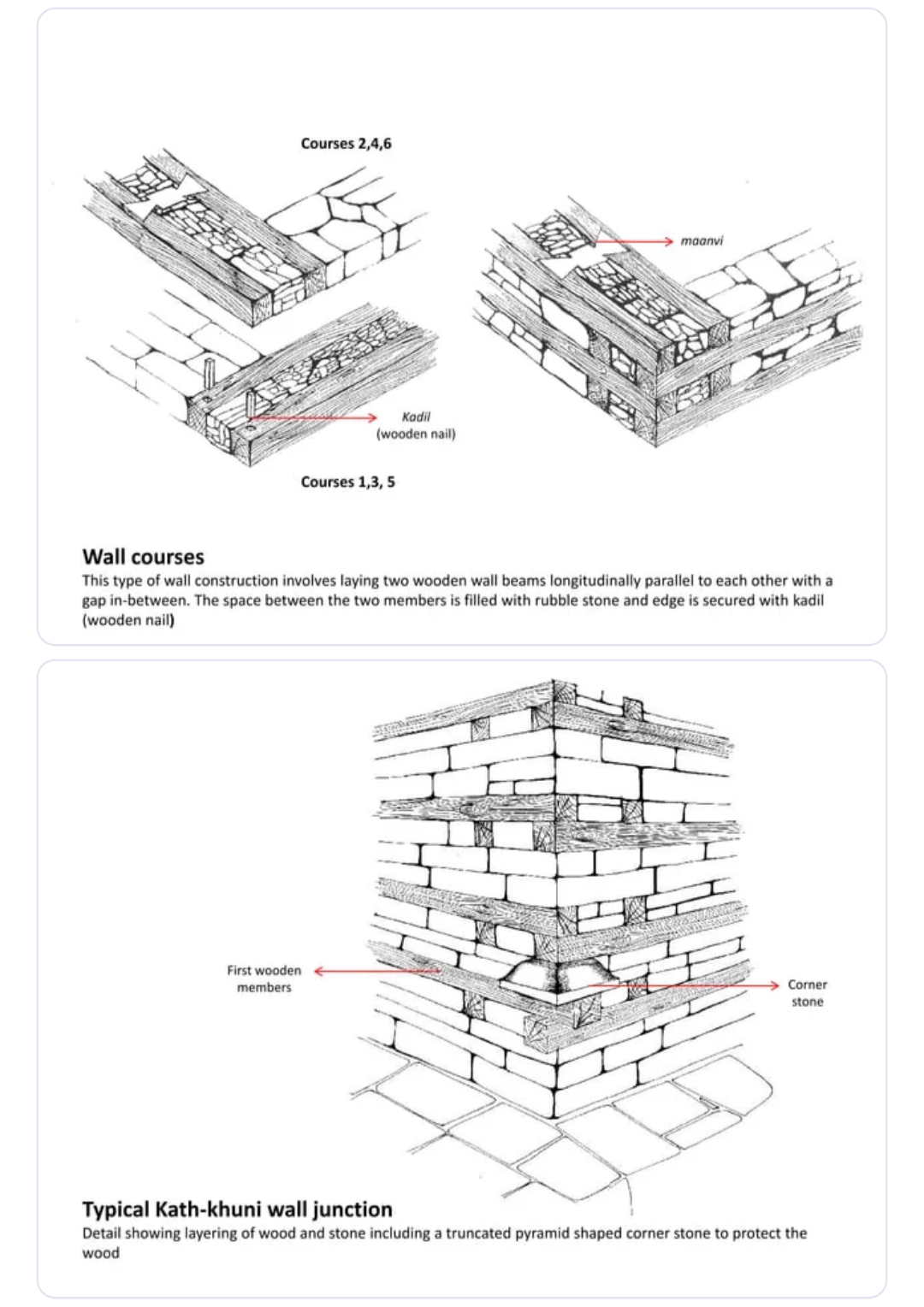 Courses 2,4,6

maanvi

Kadil
(wooden nail)

Courses 1,3, 5

Wall courses

This type of wall construction involves laying two wooden wall beams longitudinally parallel to each other with a gap in-between. The space between the two members is filled with rubble stone and edge is secured with kadil (wooden nail)

First wooden members

Corner stone

Typical Kath-khuni wall junction

Detail showing layering of wood and stone including a truncated pyramid shaped corner stone to protect the wood